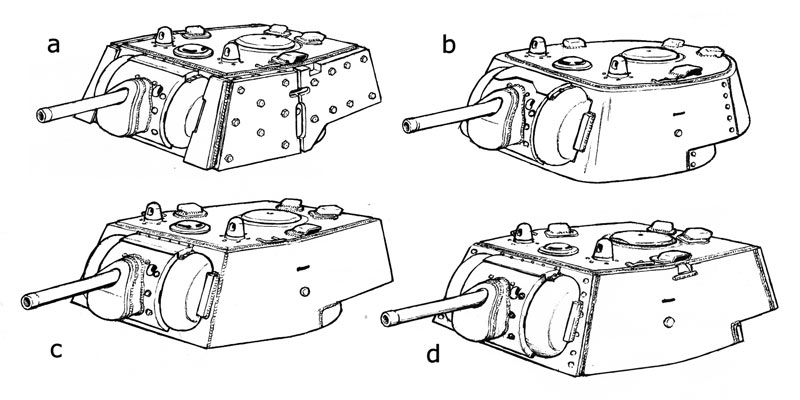 a
b
c
d